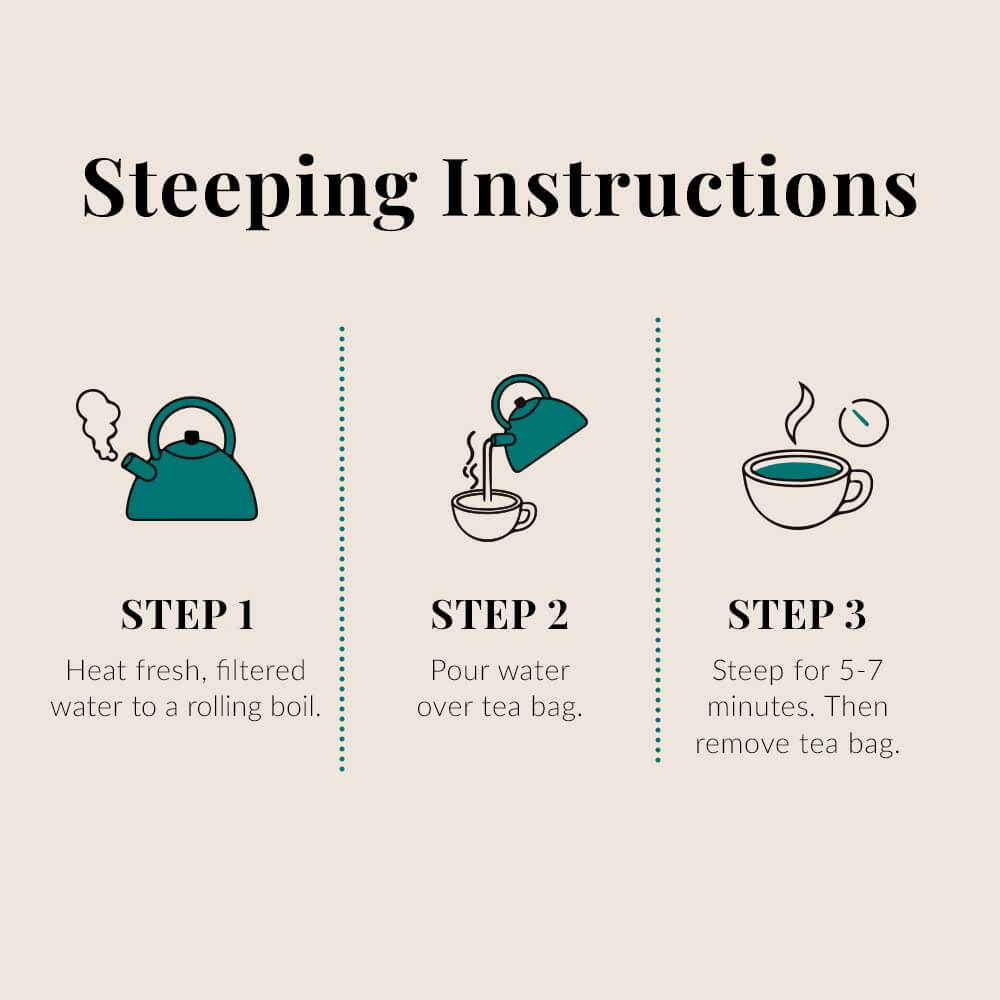 Steeping Instructions

STEP 1
Heat fresh, filtered water to a rolling boil.

STEP 2
Pour water over tea bag.

STEP 3
Steep for 5-7 minutes. Then remove tea bag.