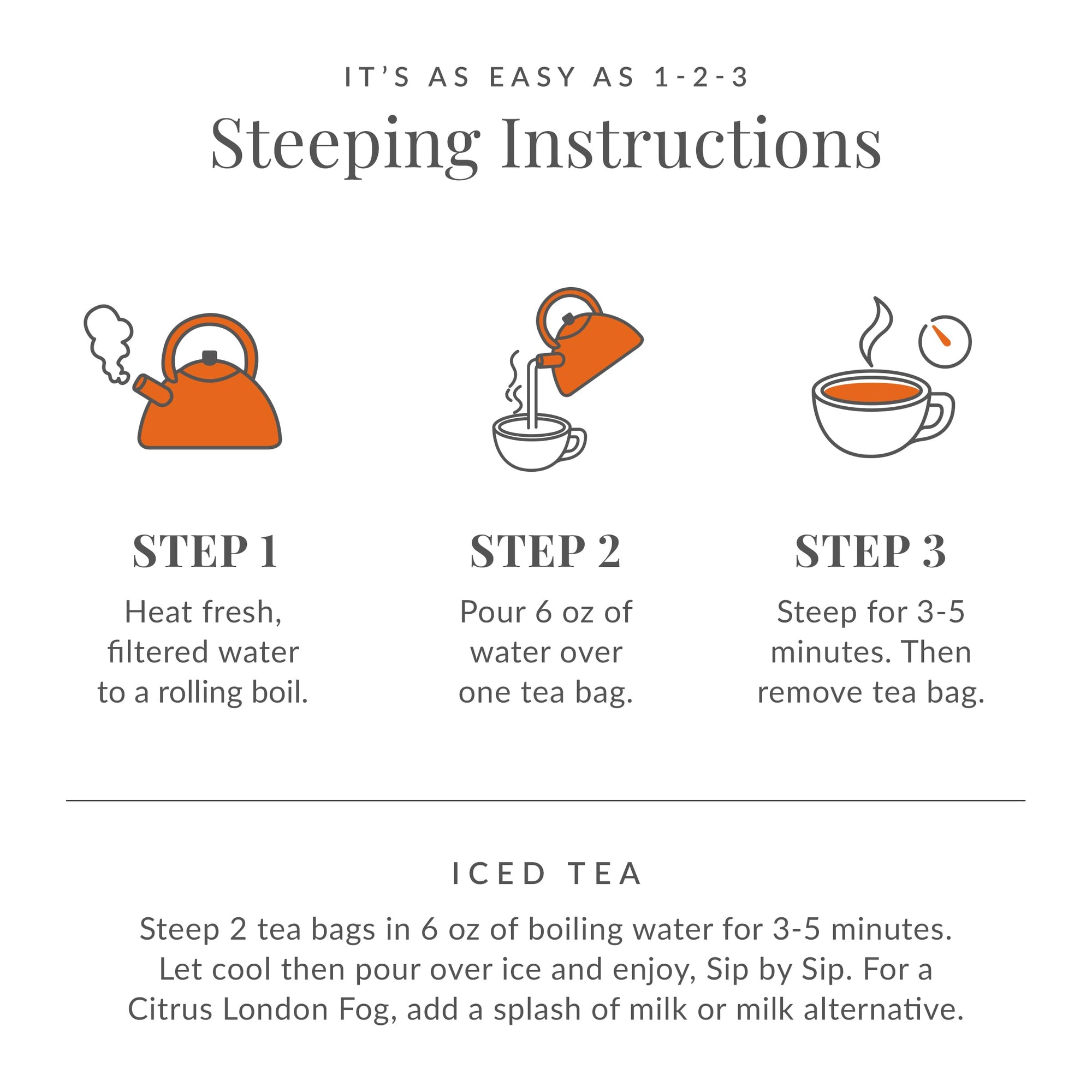 IT'S AS EASY AS 1-2-3

Steeping Instructions

STEP 1

Heat fresh, filtered water to a rolling boil.

STEP 2

Pour 6 oz of water over one tea bag.

STEP 3

Steep for 3-5 minutes. Then remove tea bag.

ICED TEA

Steep 2 tea bags in 6 oz of boiling water for 3-5 minutes. Let cool then pour over ice and enjoy, Sip by Sip. For a Citrus London Fog, add a splash of milk or milk alternative.