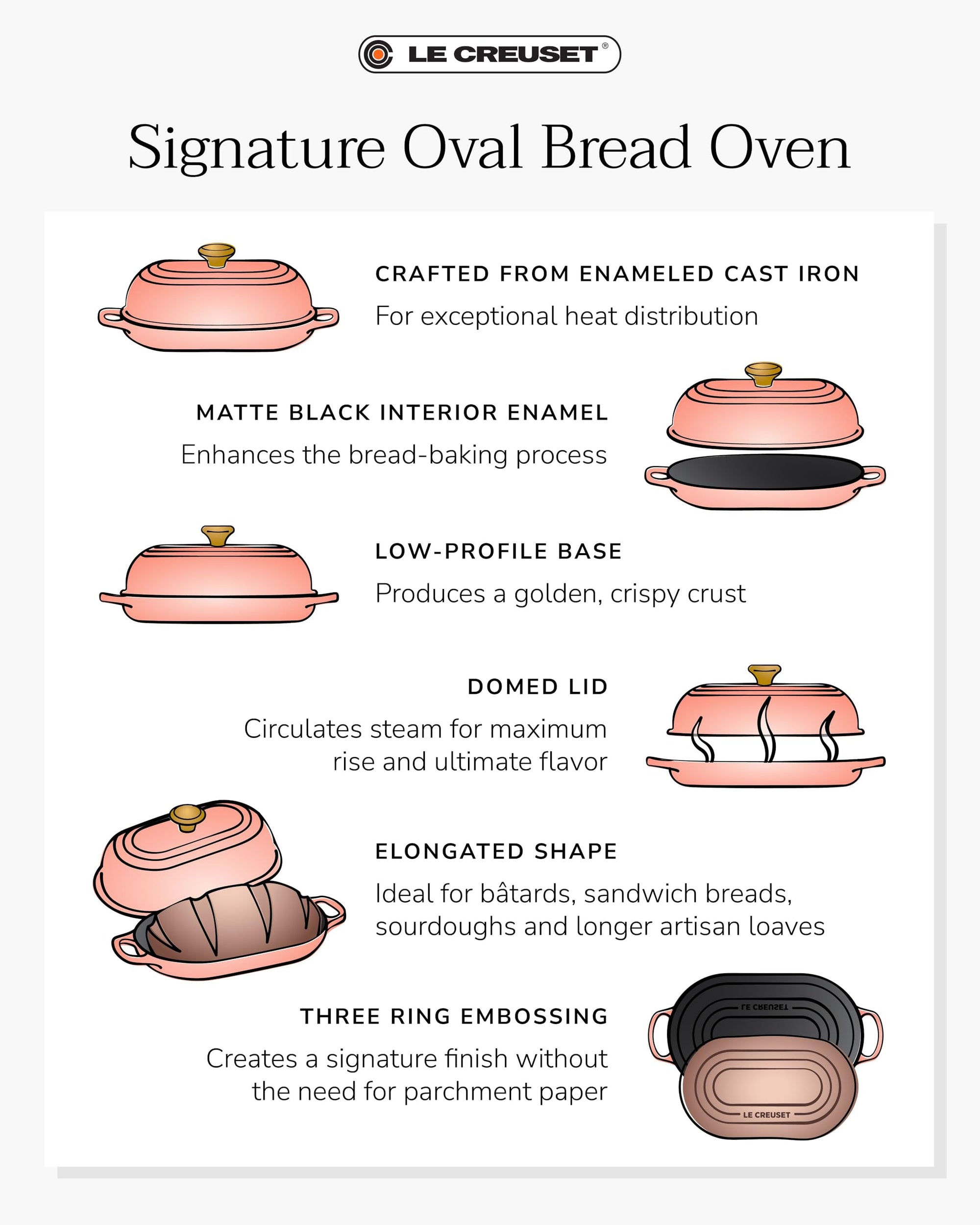 LE CREUSET®

Signature Oval Bread Oven

CRAFTED FROM ENAMELED CAST IRON

For exceptional heat distribution

MATTE BLACK INTERIOR ENAMEL

Enhances the bread-baking process

LOW-PROFILE BASE

Produces a golden, crispy crust

DOMED LID

Circulates steam for maximum rise and ultimate flavor

ELONGATED SHAPE

Ideal for bâtards, sandwich breads, sourdoughs and longer artisan loaves

THREE RING EMBOSSING

Creates a signature finish without the need for parchment paper

LE CREUSET

LE CREUSET